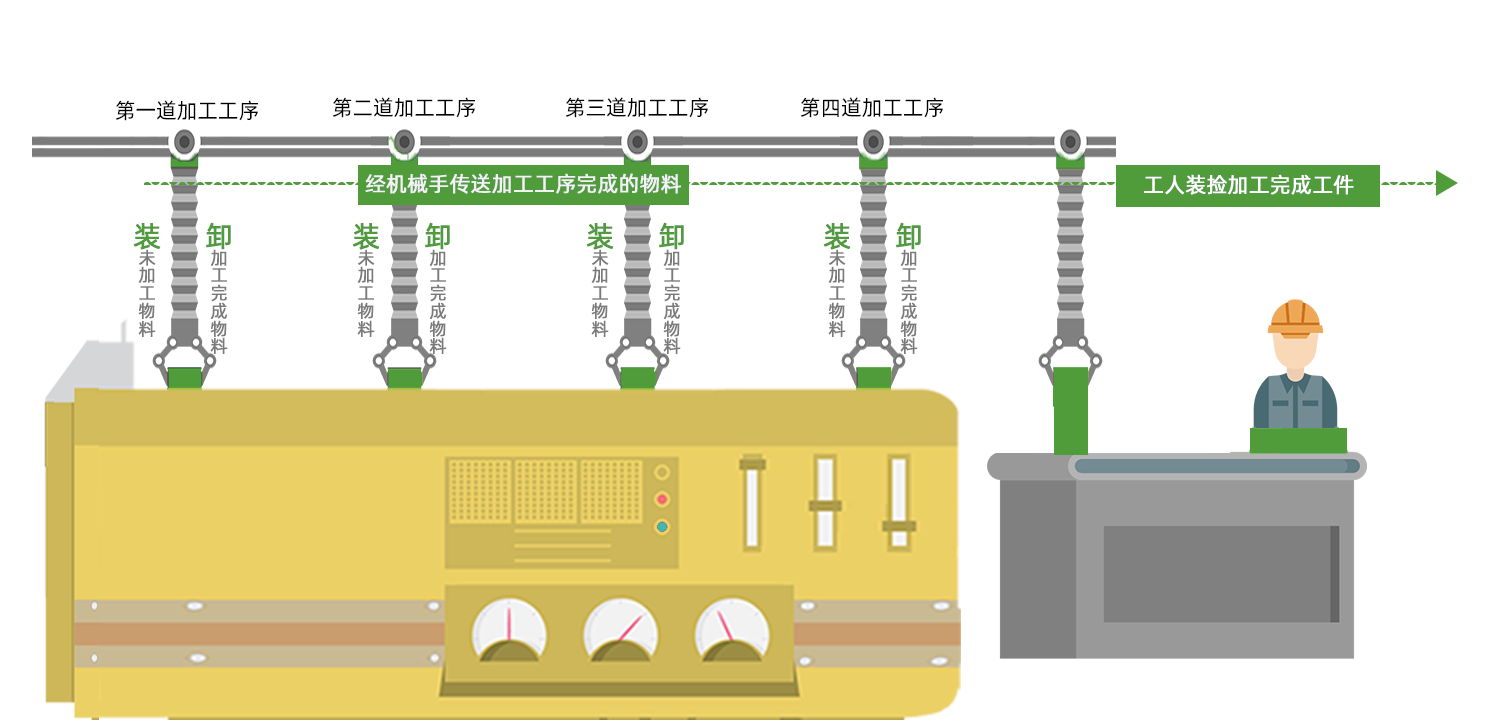 第一道加工工序　第二道加工工序　第三道加工工序　第四道加工工序

经机械手传送加工工序完成的物料

工人装捡加工完成工件

装 未加工物料　卸 加工完成物料

装 未加工物料　卸 加工完成物料

装 未加工物料　卸 加工完成物料

装 未加工物料　卸 加工完成物料